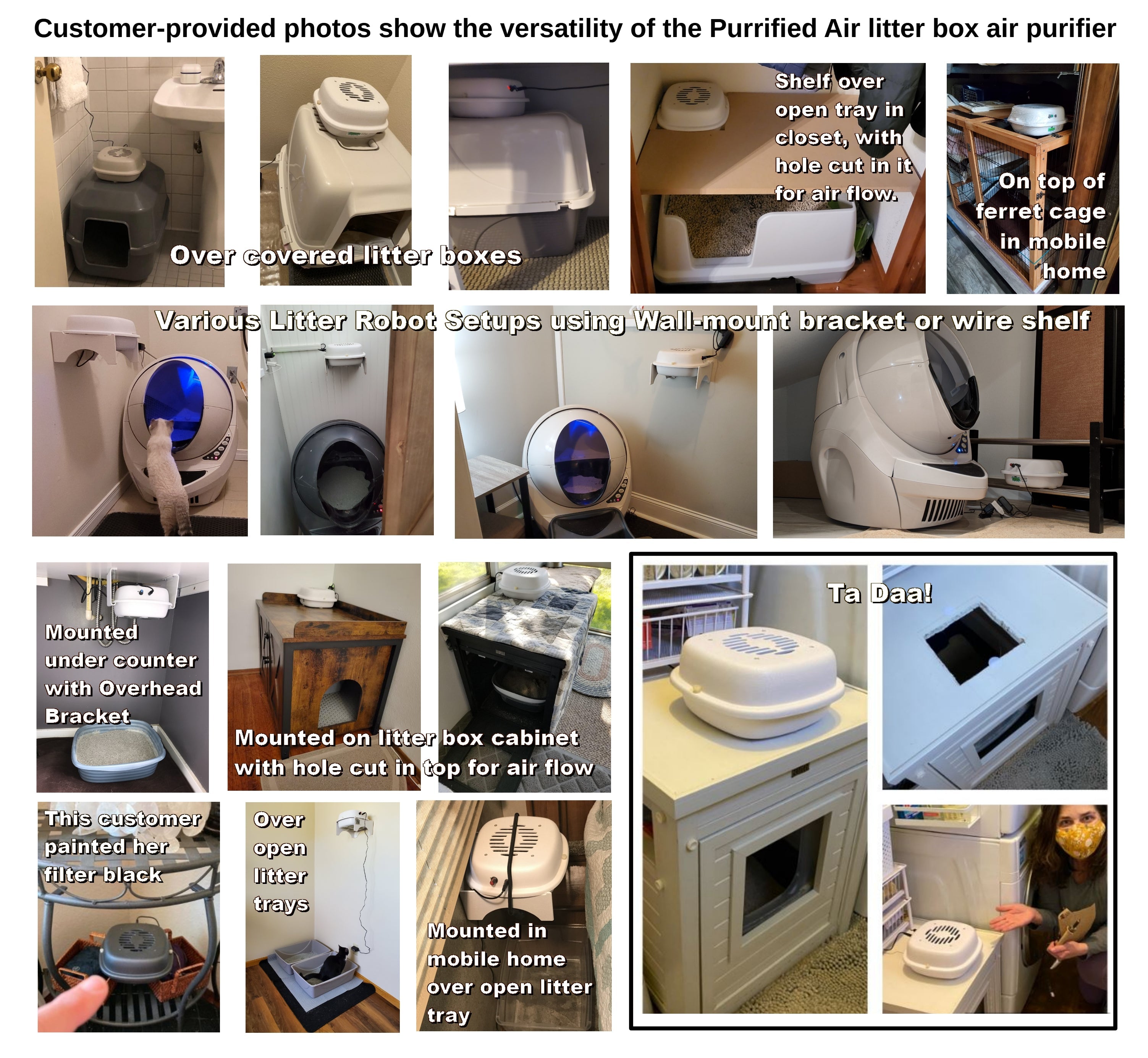 Customer-provided photos show the versatility of the Purrified Air litter box air purifier

Over covered litter boxes

Shelf over open tray in closet, with hole cut in it for air flow.

On top of ferret cage in mobile home

Various Litter Robot Setups using Wall-mount bracket or wire shelf

Mounted under counter with Overhead Bracket

Mounted on litter box cabinet with hole cut in top for air flow

Ta Daa!

This customer painted her filter black

Over open litter trays

Mounted in mobile home over open litter tray